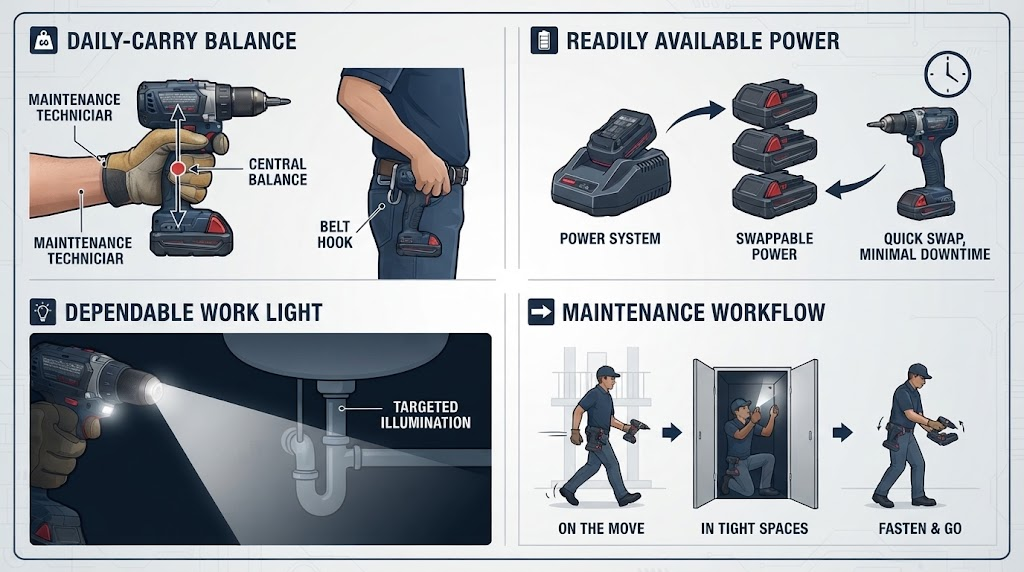 DAILY-CARRY BALANCE

MAINTENANCE TECHNICIAR

CENTRAL BALANCE

MAINTENANCE TECHNICIAR

BELT HOOK

READILY AVAILABLE POWER

POWER SYSTEM

SWAPPABLE POWER

QUICK SWAP, MINIMAL DOWNTIME

DEPENDABLE WORK LIGHT

TARGETED ILLUMINATION

MAINTENANCE WORKFLOW

ON THE MOVE

IN TIGHT SPACES

FASTEN & GO