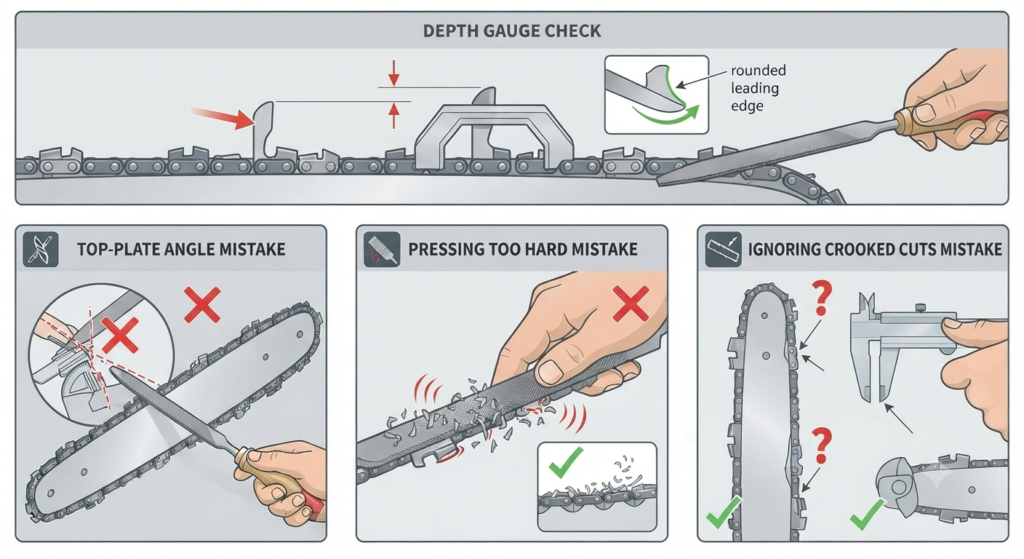 DEPTH GAUGE CHECK

rounded leading edge

TOP-PLATE ANGLE MISTAKE

PRESSING TOO HARD MISTAKE

IGNORING CROOKED CUTS MISTAKE

?

?