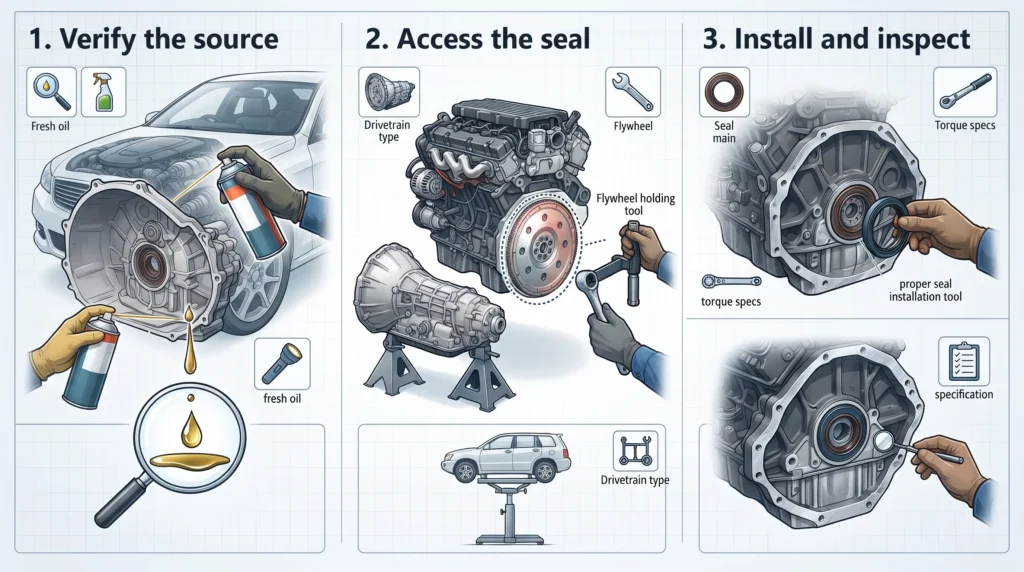 1. Verify the source

Fresh oil

fresh oil

2. Access the seal

Drivetrain type

Flywheel

Flywheel holding tool

Drivetrain type

3. Install and inspect

Seal main

Torque specs

torque specs

proper seal installation tool

specification