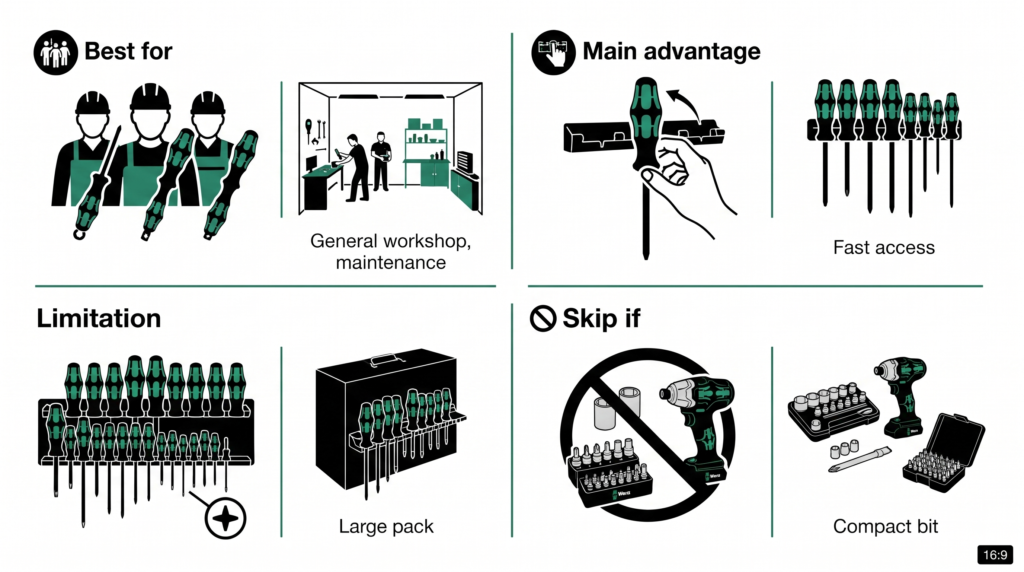 Best for

General workshop, maintenance

Main advantage

Fast access

Limitation

Large pack

Skip if

Wera

Compact bit

16:9