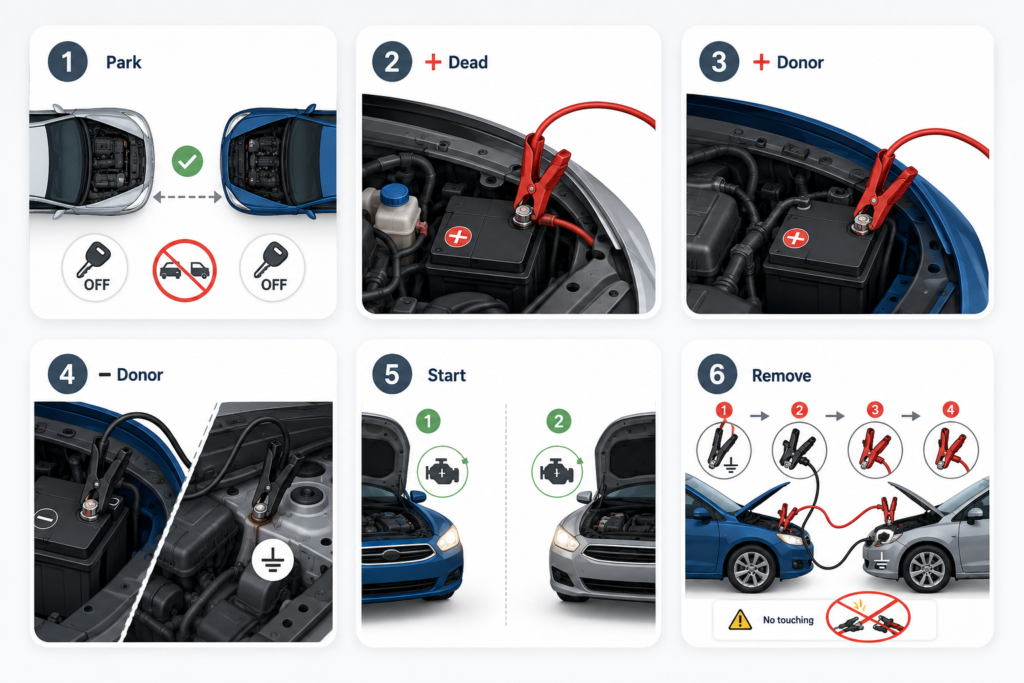 1 Park

OFF

OFF

2 + Dead

+

3 + Donor

+

4 − Donor

−

5 Start

1

2

6 Remove

1 → 2 → 3 → 4

No touching