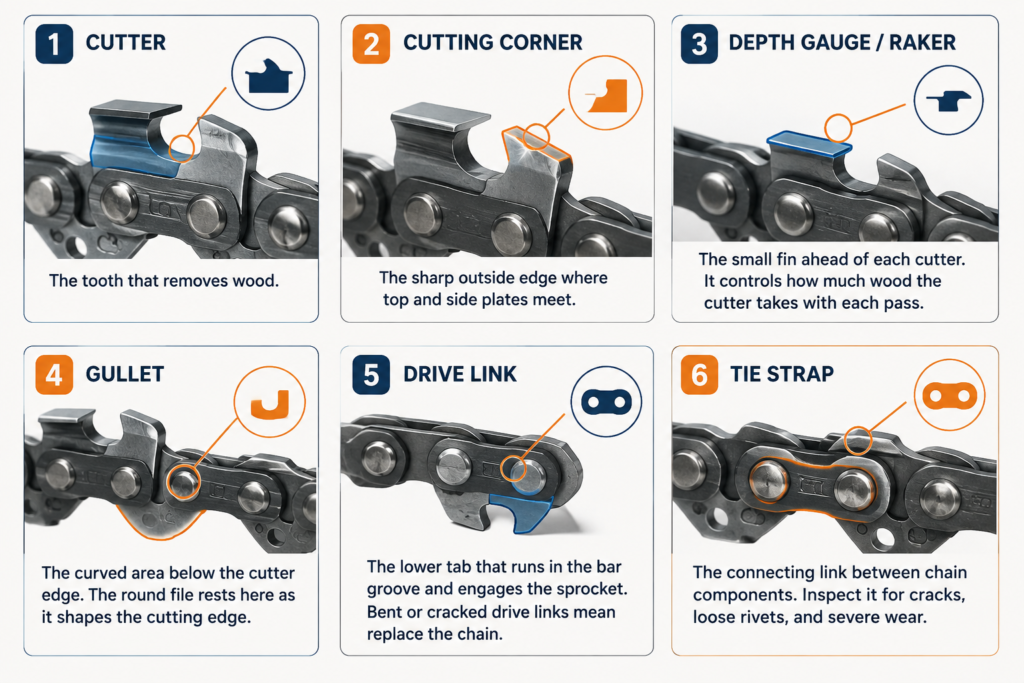 1 CUTTER

The tooth that removes wood.

2 CUTTING CORNER

The sharp outside edge where top and side plates meet.

3 DEPTH GAUGE / RAKER

The small fin ahead of each cutter. It controls how much wood the cutter takes with each pass.

4 GULLET

The curved area below the cutter edge. The round file rests here as it shapes the cutting edge.

5 DRIVE LINK

The lower tab that runs in the bar groove and engages the sprocket. Bent or cracked drive links mean replace the chain.

6 TIE STRAP

The connecting link between chain components. Inspect it for cracks, loose rivets, and severe wear.