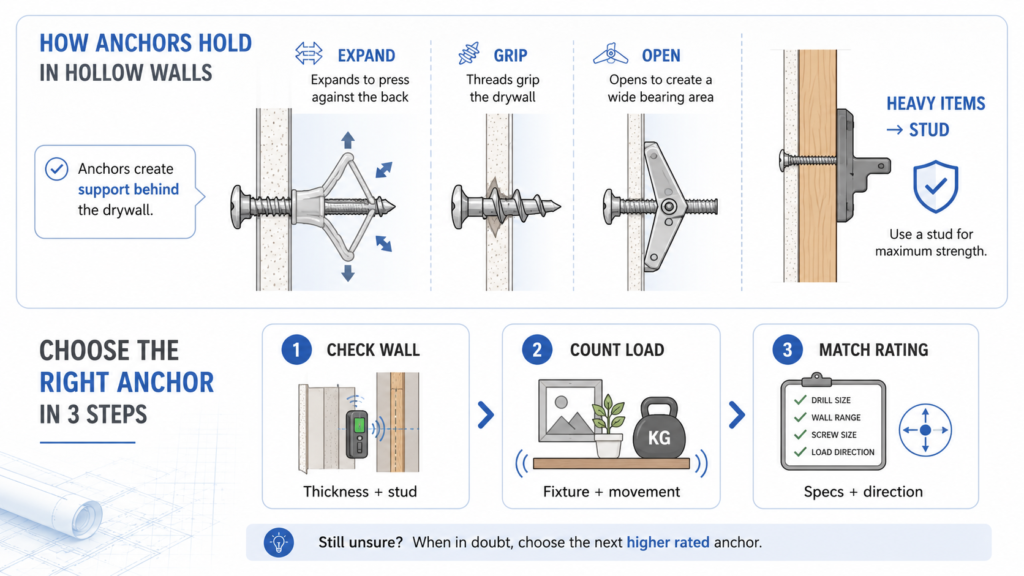 HOW ANCHORS HOLD IN HOLLOW WALLS

Anchors create support behind the drywall.

EXPAND
Expands to press against the back

GRIP
Threads grip the drywall

OPEN
Opens to create a wide bearing area

HEAVY ITEMS → STUD

Use a stud for maximum strength.

CHOOSE THE RIGHT ANCHOR IN 3 STEPS

1 CHECK WALL
Thickness + stud

2 COUNT LOAD
KG
Fixture + movement

3 MATCH RATING
DRILL SIZE
WALL RANGE
SCREW SIZE
LOAD DIRECTION
Specs + direction

Still unsure? When in doubt, choose the next higher rated anchor.