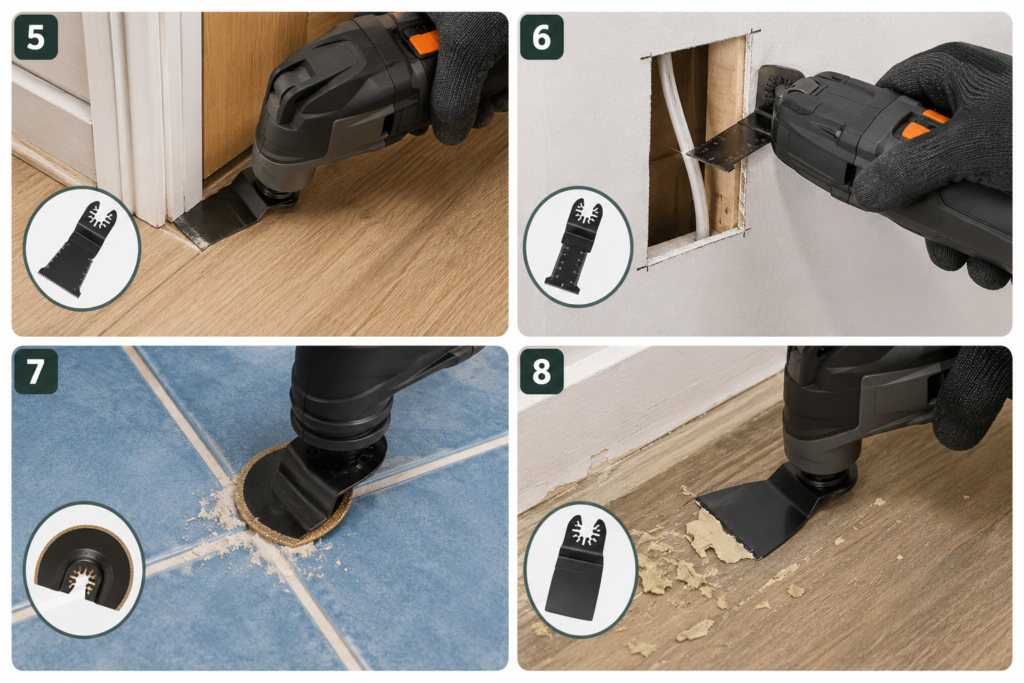 5

6

7

8