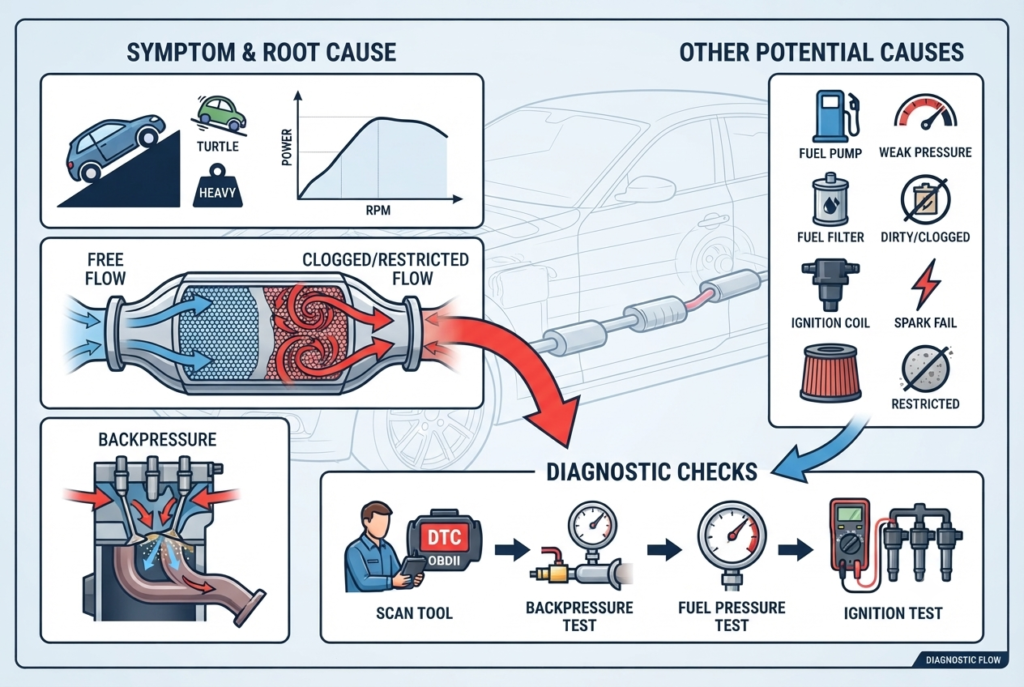 SYMPTOM & ROOT CAUSE

TURTLE

HEAVY

POWER

RPM

FREE FLOW

CLOGGED/RESTRICTED FLOW

BACKPRESSURE

OTHER POTENTIAL CAUSES

FUEL PUMP

WEAK PRESSURE

FUEL FILTER

DIRTY/CLOGGED

IGNITION COIL

SPARK FAIL

RESTRICTED

DIAGNOSTIC CHECKS

DTC

OBDII

SCAN TOOL

BACKPRESSURE TEST

FUEL PRESSURE TEST

IGNITION TEST

DIAGNOSTIC FLOW