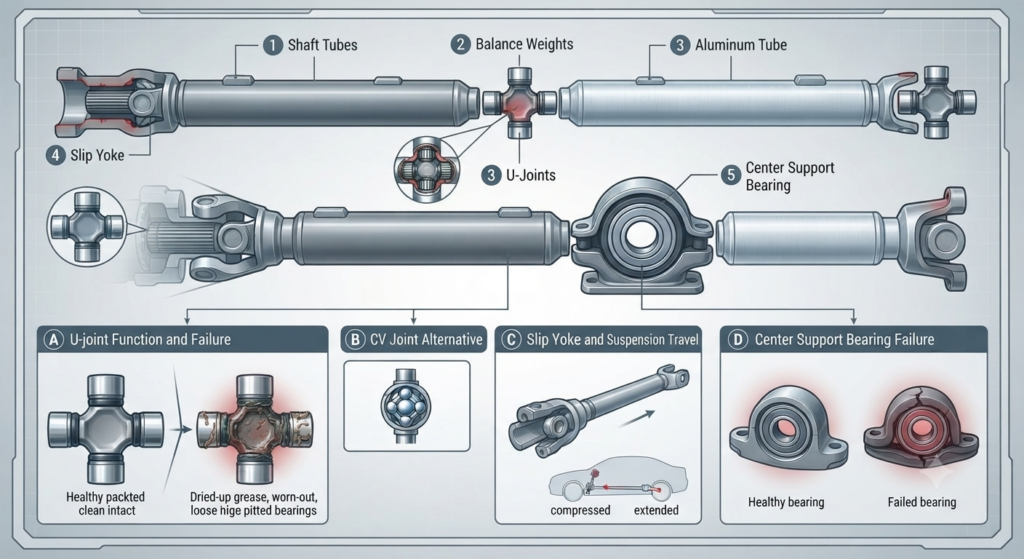 1 Shaft Tubes

2 Balance Weights

3 Aluminum Tube

4 Slip Yoke

3 U-Joints

5 Center Support Bearing

A U-joint Function and Failure

Healthy packted clean intact

Dried-up grease, worn-out, loose hige pitted bearings

B CV Joint Alternative

C Slip Yoke and Suspension Travel

compressed

extended

D Center Support Bearing Failure

Healthy bearing

Failed bearing