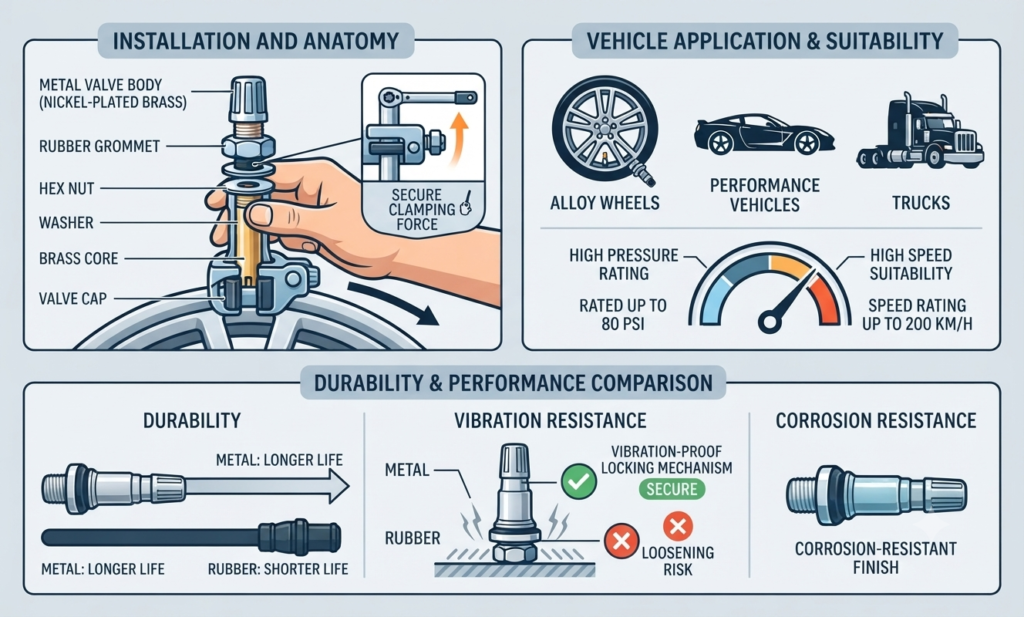 INSTALLATION AND ANATOMY

METAL VALVE BODY (NICKEL-PLATED BRASS)

RUBBER GROMMET

HEX NUT

WASHER

BRASS CORE

VALVE CAP

SECURE CLAMPING FORCE

VEHICLE APPLICATION & SUITABILITY

ALLOY WHEELS

PERFORMANCE VEHICLES

TRUCKS

HIGH PRESSURE RATING

RATED UP TO 80 PSI

HIGH SPEED SUITABILITY

SPEED RATING UP TO 200 KM/H

DURABILITY & PERFORMANCE COMPARISON

DURABILITY

METAL: LONGER LIFE

METAL: LONGER LIFE

RUBBER: SHORTER LIFE

VIBRATION RESISTANCE

METAL

RUBBER

VIBRATION-PROOF LOCKING MECHANISM

SECURE

LOOSENING RISK

CORROSION RESISTANCE

CORROSION-RESISTANT FINISH