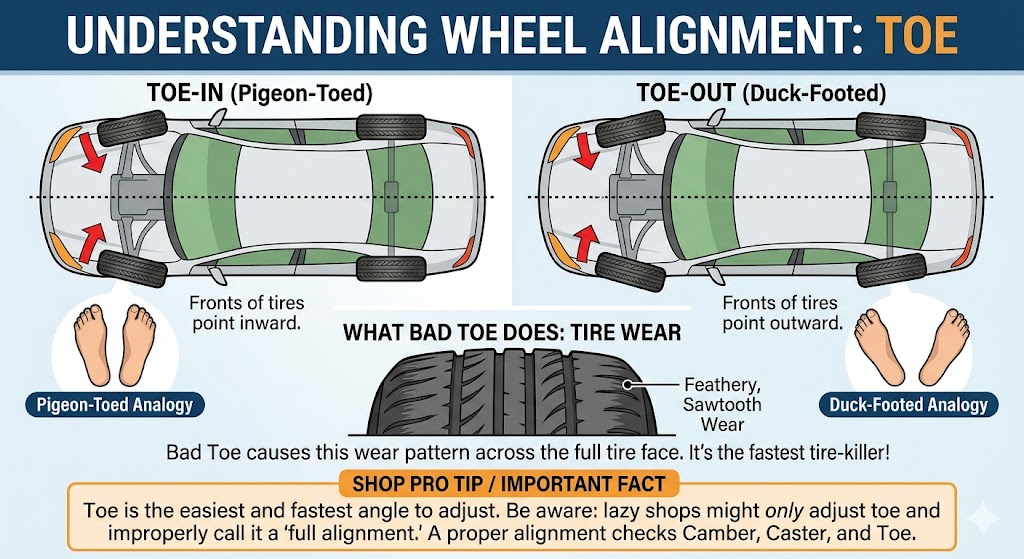 UNDERSTANDING WHEEL ALIGNMENT: TOE

TOE-IN (Pigeon-Toed)

Fronts of tires point inward.

Pigeon-Toed Analogy

TOE-OUT (Duck-Footed)

Fronts of tires point outward.

Duck-Footed Analogy

WHAT BAD TOE DOES: TIRE WEAR

Feathery, Sawtooth Wear

Bad Toe causes this wear pattern across the full tire face. It's the fastest tire-killer!

SHOP PRO TIP / IMPORTANT FACT

Toe is the easiest and fastest angle to adjust. Be aware: lazy shops might only adjust toe and improperly call it a 'full alignment.' A proper alignment checks Camber, Caster, and Toe.