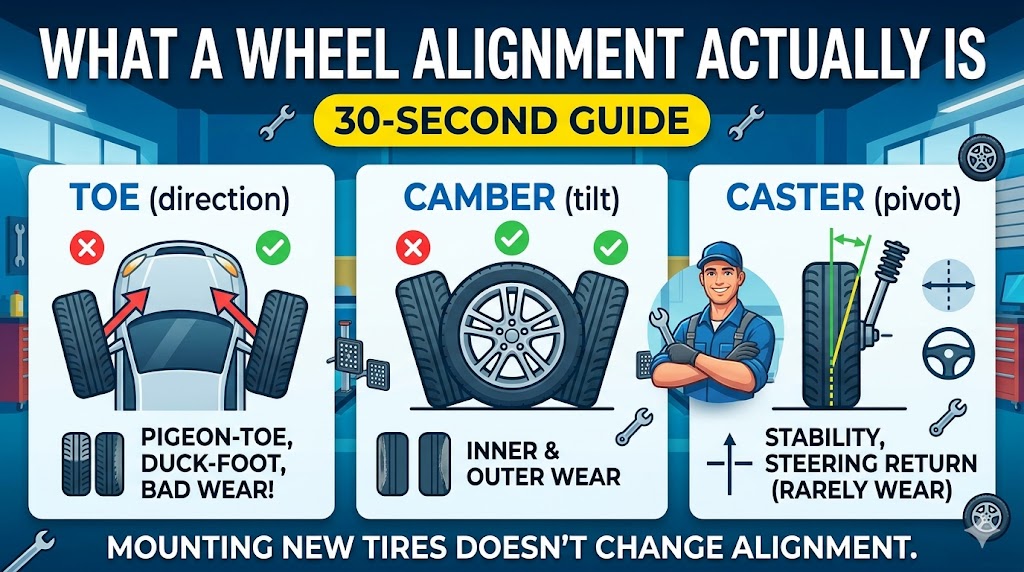 WHAT A WHEEL ALIGNMENT ACTUALLY IS

30-SECOND GUIDE

TOE (direction)

PIGEON-TOE, DUCK-FOOT, BAD WEAR!

CAMBER (tilt)

INNER & OUTER WEAR

CASTER (pivot)

STABILITY, STEERING RETURN (RARELY WEAR)

MOUNTING NEW TIRES DOESN'T CHANGE ALIGNMENT.