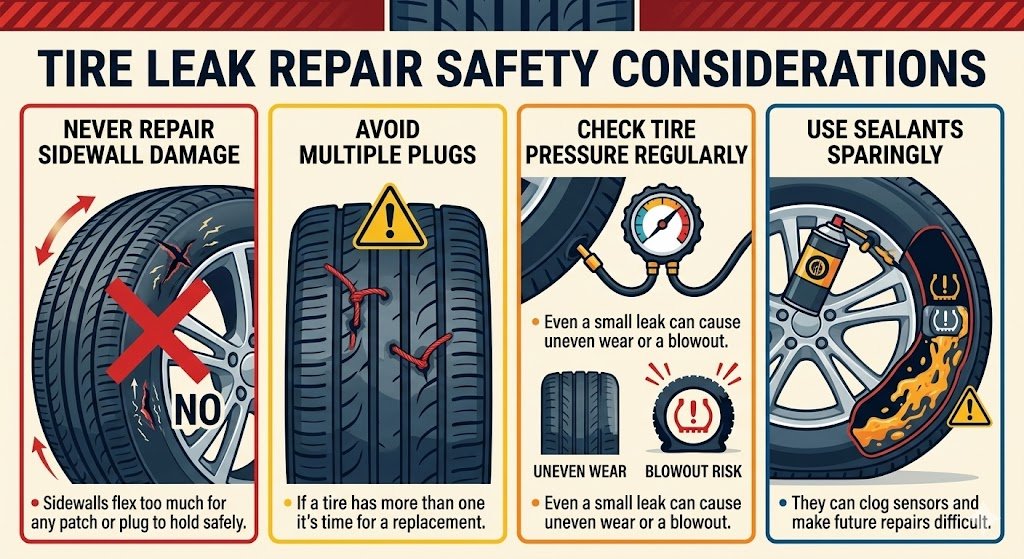 TIRE LEAK REPAIR SAFETY CONSIDERATIONS

NEVER REPAIR SIDEWALL DAMAGE

NO

• Sidewalls flex too much for any patch or plug to hold safely.

AVOID MULTIPLE PLUGS

• If a tire has more than one it's time for a replacement.

CHECK TIRE PRESSURE REGULARLY

• Even a small leak can cause uneven wear or a blowout.

UNEVEN WEAR

BLOWOUT RISK

• Even a small leak can cause uneven wear or a blowout.

USE SEALANTS SPARINGLY

• They can clog sensors and make future repairs difficult.