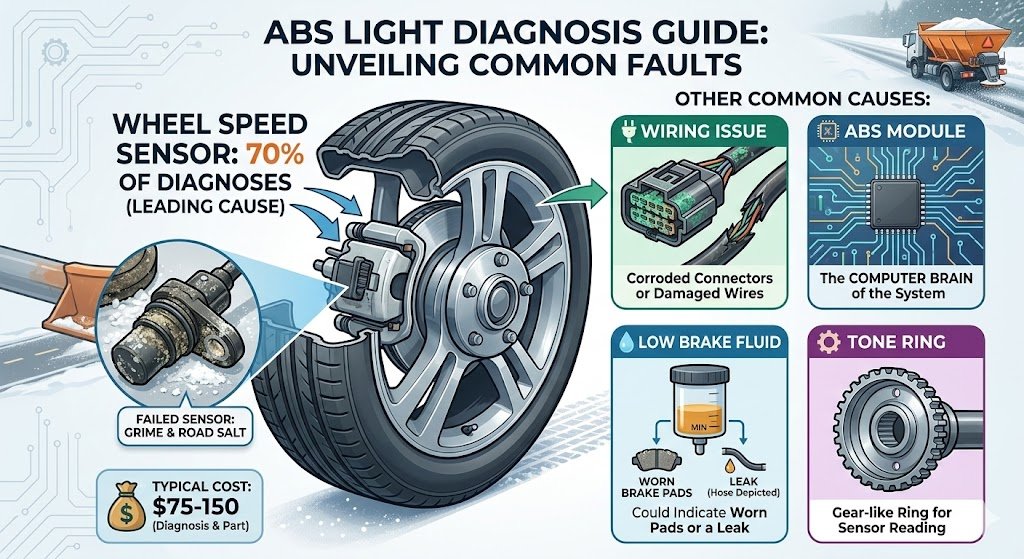 ABS LIGHT DIAGNOSIS GUIDE: UNVEILING COMMON FAULTS

WHEEL SPEED SENSOR: 70% OF DIAGNOSES (LEADING CAUSE)

FAILED SENSOR: GRIME & ROAD SALT

TYPICAL COST: $75-150 (Diagnosis & Part)

OTHER COMMON CAUSES:

WIRING ISSUE

Corroded Connectors or Damaged Wires

ABS MODULE

The COMPUTER BRAIN of the System

LOW BRAKE FLUID

MIN

WORN BRAKE PADS

LEAK (Hose Depicted)

Could Indicate Worn Pads or a Leak

TONE RING

Gear-like Ring for Sensor Reading