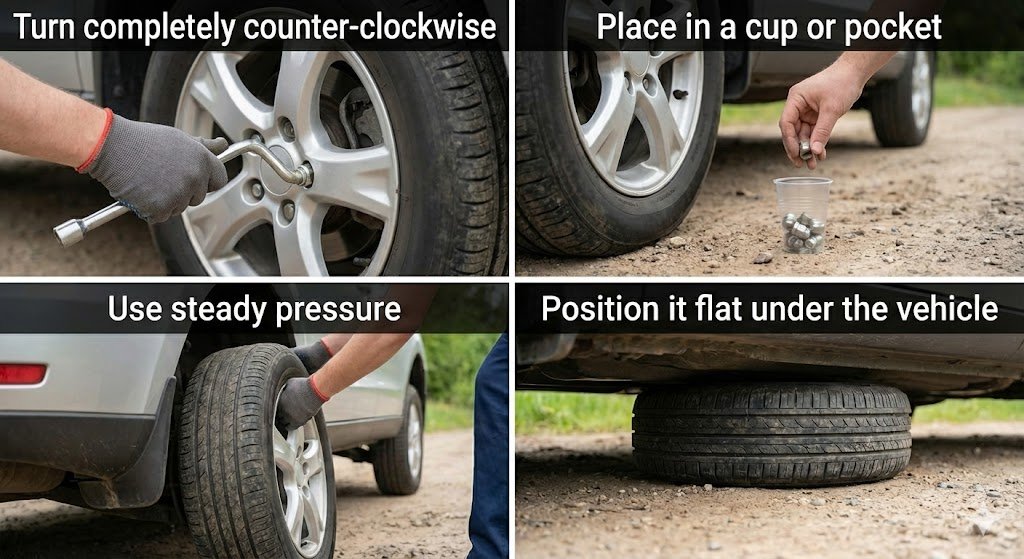 Turn completely counter-clockwise

Place in a cup or pocket

Use steady pressure

Position it flat under the vehicle