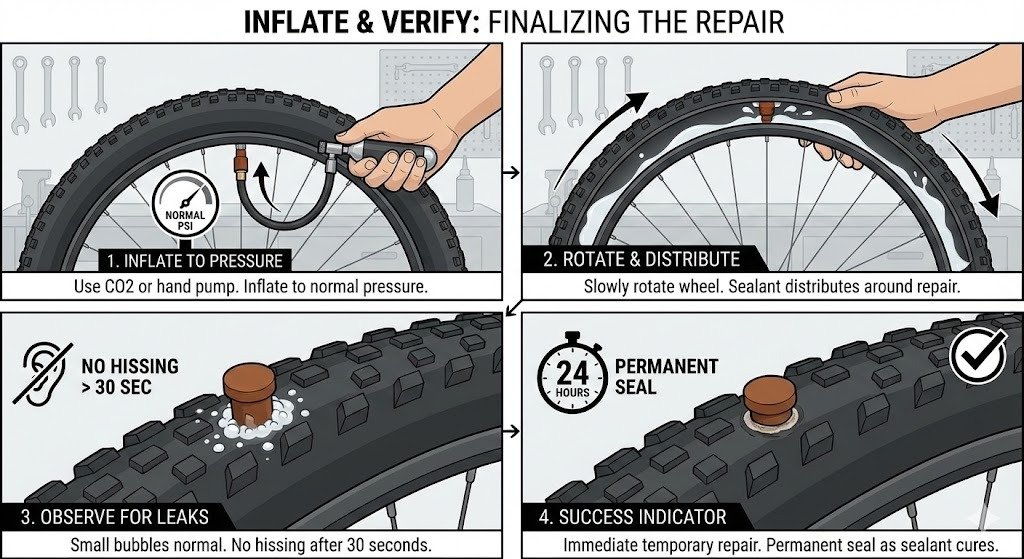 INFLATE & VERIFY: FINALIZING THE REPAIR

NORMAL PSI

1. INFLATE TO PRESSURE

Use CO2 or hand pump. Inflate to normal pressure.

2. ROTATE & DISTRIBUTE

Slowly rotate wheel. Sealant distributes around repair.

NO HISSING > 30 SEC

3. OBSERVE FOR LEAKS

Small bubbles normal. No hissing after 30 seconds.

24 HOURS

PERMANENT SEAL

4. SUCCESS INDICATOR

Immediate temporary repair. Permanent seal as sealant cures.