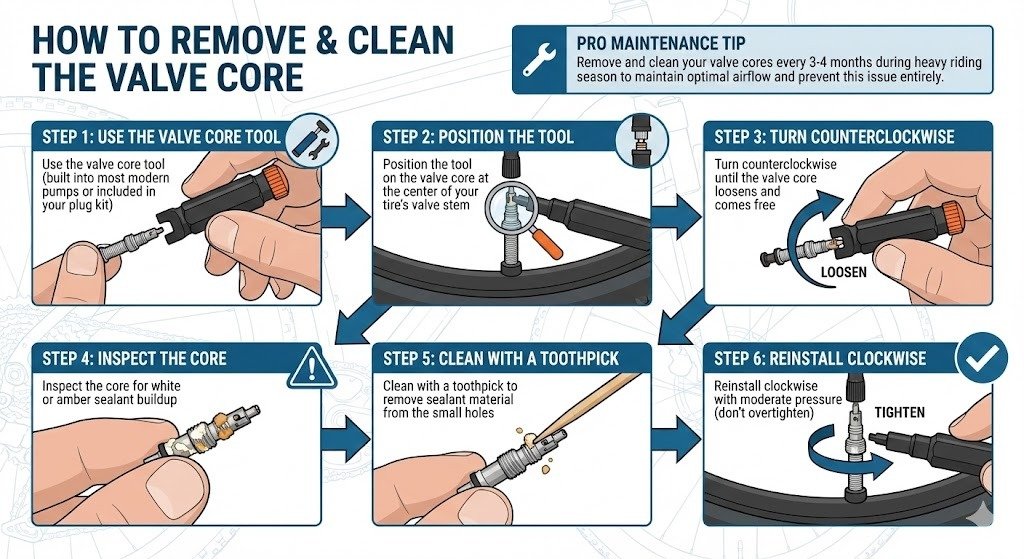 HOW TO REMOVE & CLEAN THE VALVE CORE

PRO MAINTENANCE TIP
Remove and clean your valve cores every 3-4 months during heavy riding season to maintain optimal airflow and prevent this issue entirely.

STEP 1: USE THE VALVE CORE TOOL
Use the valve core tool (built into most modern pumps or included in your plug kit)

STEP 2: POSITION THE TOOL
Position the tool on the valve core at the center of your tire's valve stem

STEP 3: TURN COUNTERCLOCKWISE
Turn counterclockwise until the valve core loosens and comes free
LOOSEN

STEP 4: INSPECT THE CORE
Inspect the core for white or amber sealant buildup

STEP 5: CLEAN WITH A TOOTHPICK
Clean with a toothpick to remove sealant material from the small holes

STEP 6: REINSTALL CLOCKWISE
Reinstall clockwise with moderate pressure (don't overtighten)
TIGHTEN