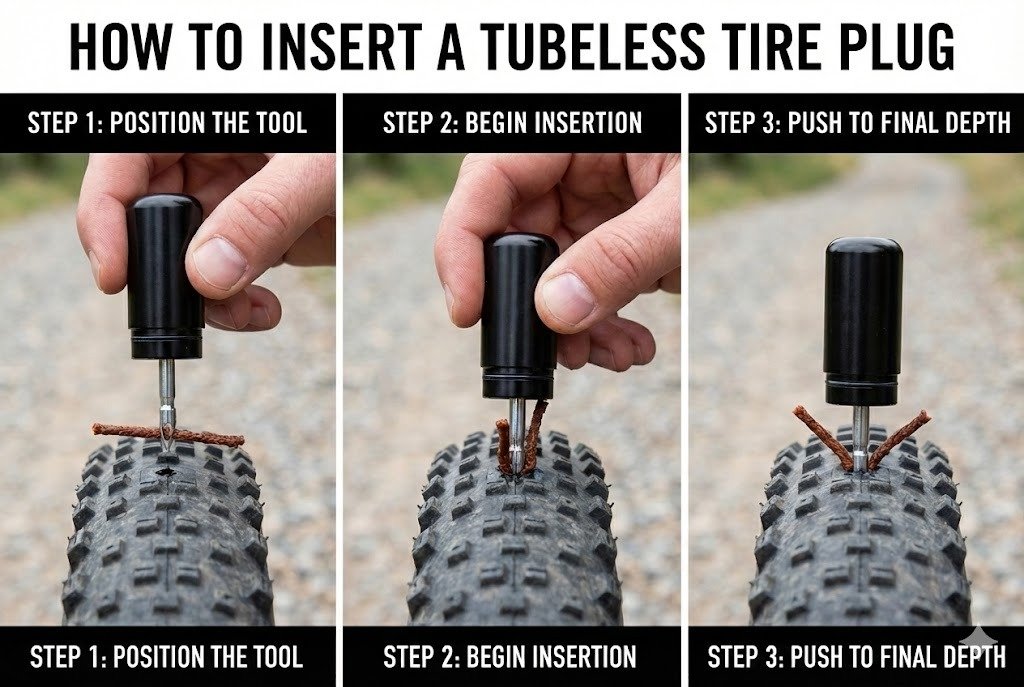 HOW TO INSERT A TUBELESS TIRE PLUG

STEP 1: POSITION THE TOOL

STEP 1: POSITION THE TOOL

STEP 2: BEGIN INSERTION

STEP 2: BEGIN INSERTION

STEP 3: PUSH TO FINAL DEPTH

STEP 3: PUSH TO FINAL DEPTH