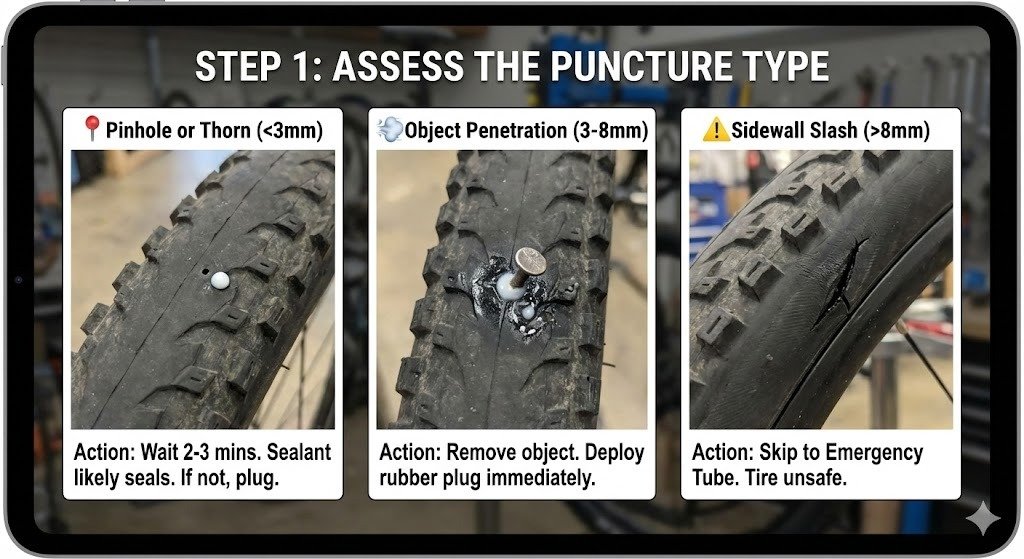 STEP 1: ASSESS THE PUNCTURE TYPE

📍Pinhole or Thorn (<3mm)

Action: Wait 2-3 mins. Sealant likely seals. If not, plug.

💨Object Penetration (3-8mm)

Action: Remove object. Deploy rubber plug immediately.

⚠️Sidewall Slash (>8mm)

Action: Skip to Emergency Tube. Tire unsafe.