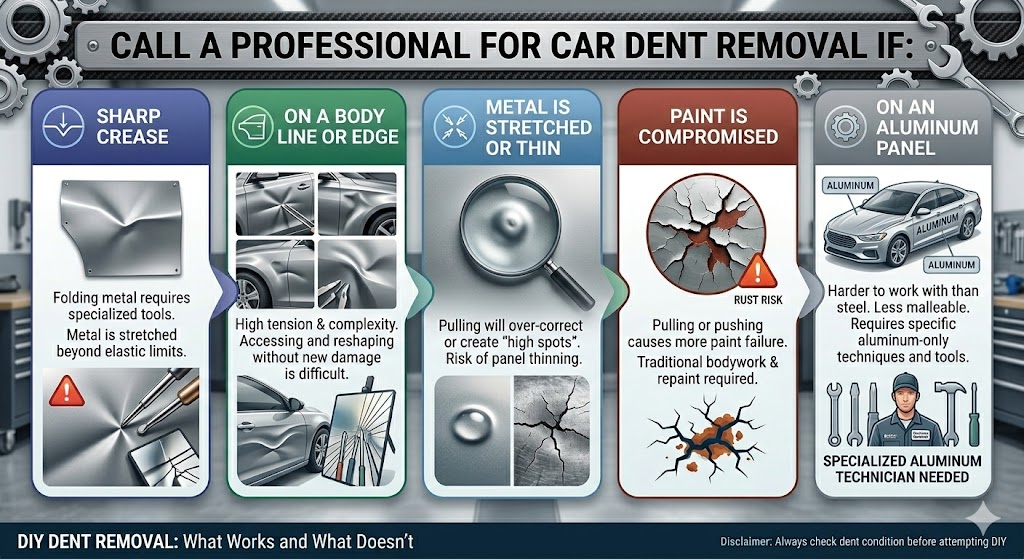 CALL A PROFESSIONAL FOR CAR DENT REMOVAL IF:

SHARP CREASE

Folding metal requires specialized tools. Metal is stretched beyond elastic limits.

ON A BODY LINE OR EDGE

High tension & complexity. Accessing and reshaping without new damage is difficult.

METAL IS STRETCHED OR THIN

Pulling will over-correct or create "high spots". Risk of panel thinning.

PAINT IS COMPROMISED

RUST RISK

Pulling or pushing causes more paint failure. Traditional bodywork & repaint required.

ON AN ALUMINUM PANEL

ALUMINUM

ALUMINUM

ALUMINUM

Harder to work with than steel. Less malleable. Requires specific aluminum-only techniques and tools.

SPECIALIZED ALUMINUM TECHNICIAN NEEDED

DIY DENT REMOVAL: What Works and What Doesn't

Disclaimer: Always check dent condition before attempting DIY