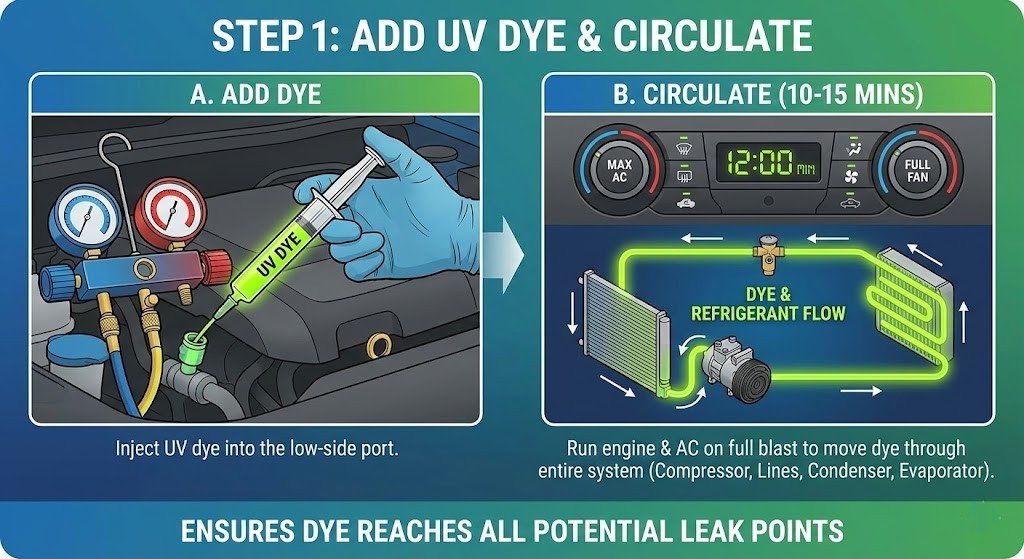 STEP 1: ADD UV DYE & CIRCULATE

A. ADD DYE

UV DYE

Inject UV dye into the low-side port.

B. CIRCULATE (10-15 MINS)

MAX AC

12:00 MIN

FULL FAN

DYE & REFRIGERANT FLOW

Run engine & AC on full blast to move dye through entire system (Compressor, Lines, Condenser, Evaporator).

ENSURES DYE REACHES ALL POTENTIAL LEAK POINTS