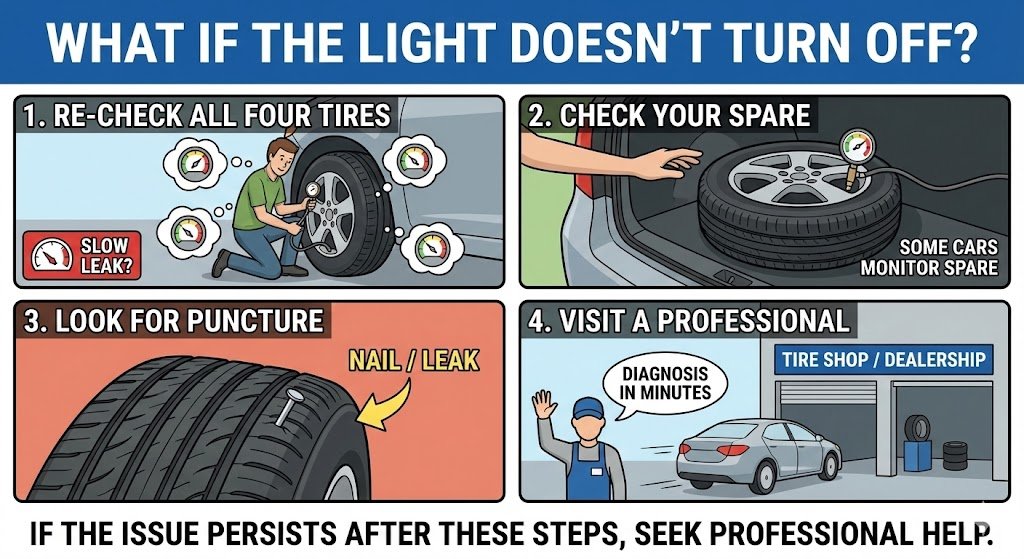 WHAT IF THE LIGHT DOESN'T TURN OFF?

1. RE-CHECK ALL FOUR TIRES

SLOW LEAK?

2. CHECK YOUR SPARE

SOME CARS MONITOR SPARE

3. LOOK FOR PUNCTURE

NAIL / LEAK

4. VISIT A PROFESSIONAL

DIAGNOSIS IN MINUTES

TIRE SHOP / DEALERSHIP

IF THE ISSUE PERSISTS AFTER THESE STEPS, SEEK PROFESSIONAL HELP.