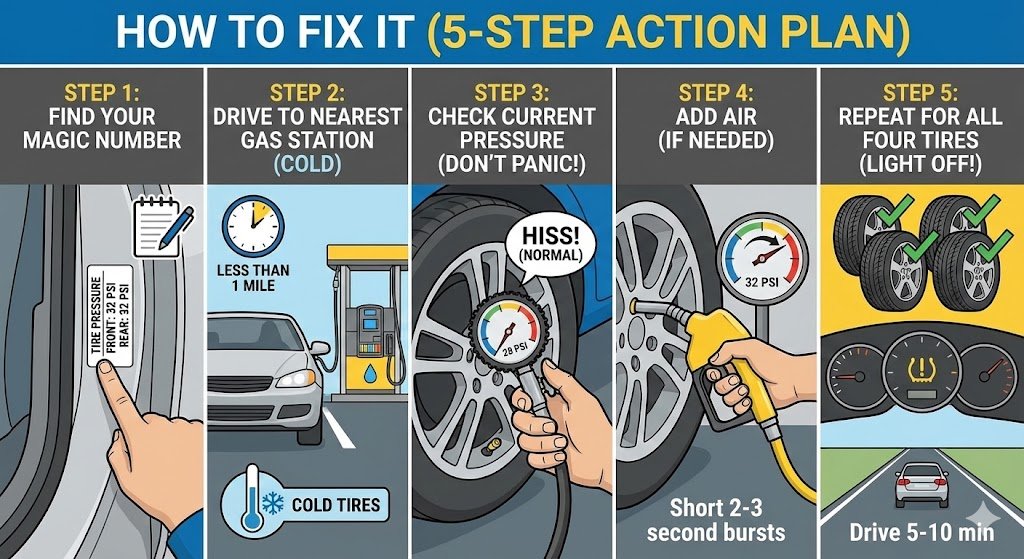 HOW TO FIX IT (5-STEP ACTION PLAN)

STEP 1:
FIND YOUR MAGIC NUMBER

TIRE PRESSURE
FRONT: 32 PSI
REAR: 32 PSI

STEP 2:
DRIVE TO NEAREST GAS STATION (COLD)

LESS THAN 1 MILE

COLD TIRES

STEP 3:
CHECK CURRENT PRESSURE (DON'T PANIC!)

HISS! (NORMAL)

28 PSI

STEP 4:
ADD AIR (IF NEEDED)

32 PSI

Short 2-3 second bursts

STEP 5:
REPEAT FOR ALL FOUR TIRES (LIGHT OFF!)

Drive 5-10 min