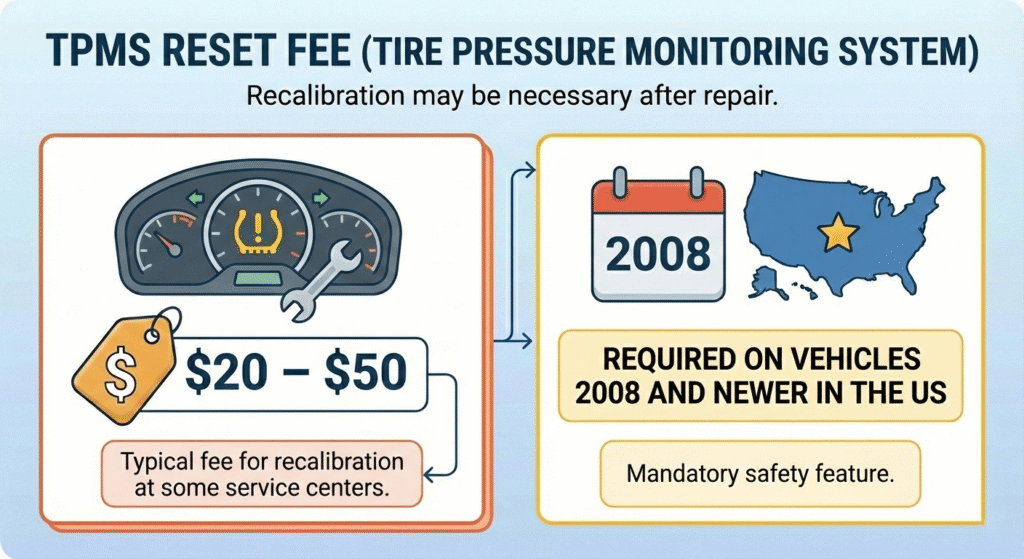 TPMS RESET FEE (TIRE PRESSURE MONITORING SYSTEM)

Recalibration may be necessary after repair.

$

\$20 – \$50

Typical fee for recalibration at some service centers.

2008

REQUIRED ON VEHICLES 2008 AND NEWER IN THE US

Mandatory safety feature.