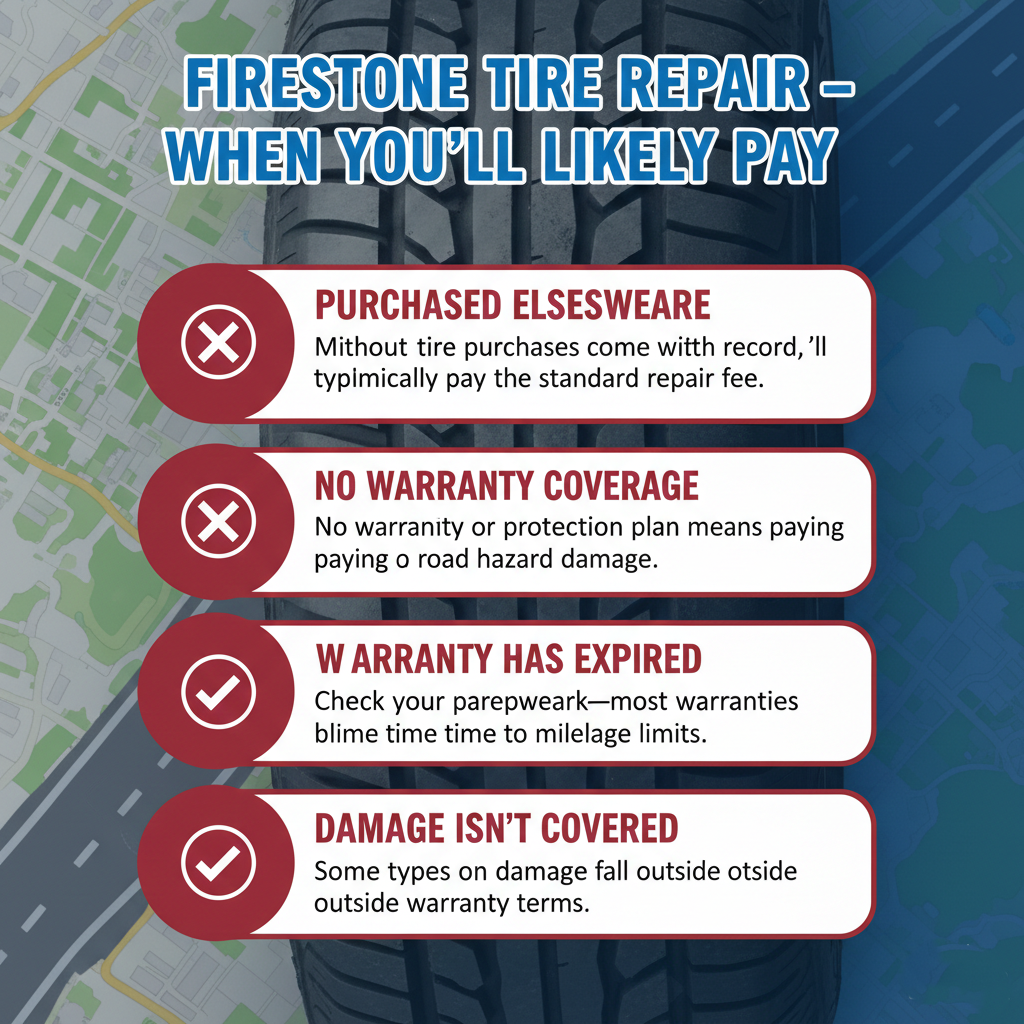 FIRESTONE TIRE REPAIR – WHEN YOU'LL LIKELY PAY

PURCHASED ELSESWEARE
Mithout tire purchases come with record,'ll typimically pay the standard repair fee.

NO WARRANTY COVERAGE
No warranıty or protection plan means paying paying o road hazard damage.

W ARRANTY HAS EXPIRED
Check your parepweark—most warranties blime time time to milelage limits.

DAMAGE ISN'T COVERED
Some types on damage fall outside otside outside warranty terms.